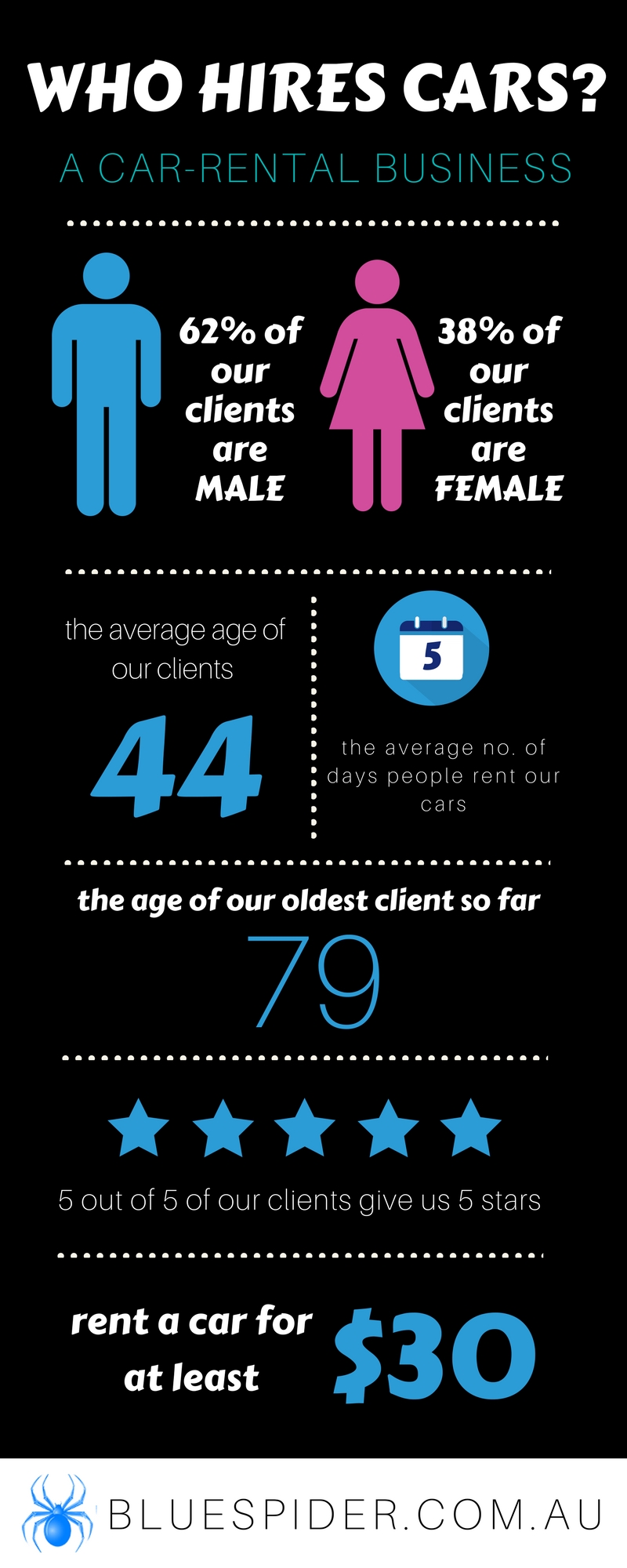 WHO HIRES CARS?

A CAR-RENTAL BUSINESS

62% of our clients are MALE

38% of our clients are FEMALE

the average age of our clients

44

5

the average no. of days people rent our cars

the age of our oldest client so far

79

5 out of 5 of our clients give us 5 stars

rent a car for at least

$30

BLUESPIDER.COM.AU